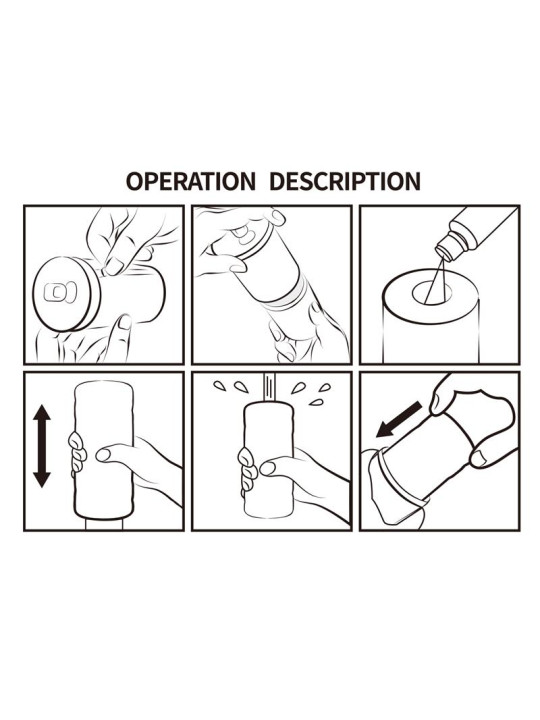 OPERATION DESCRIPTION