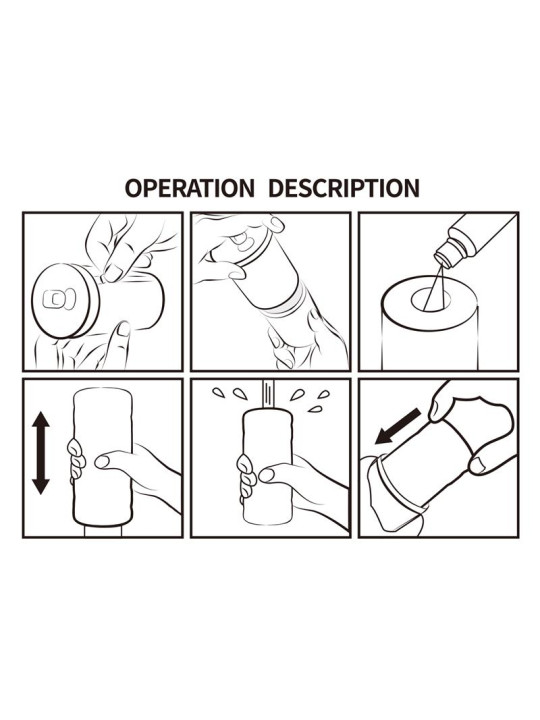 OPERATION DESCRIPTION