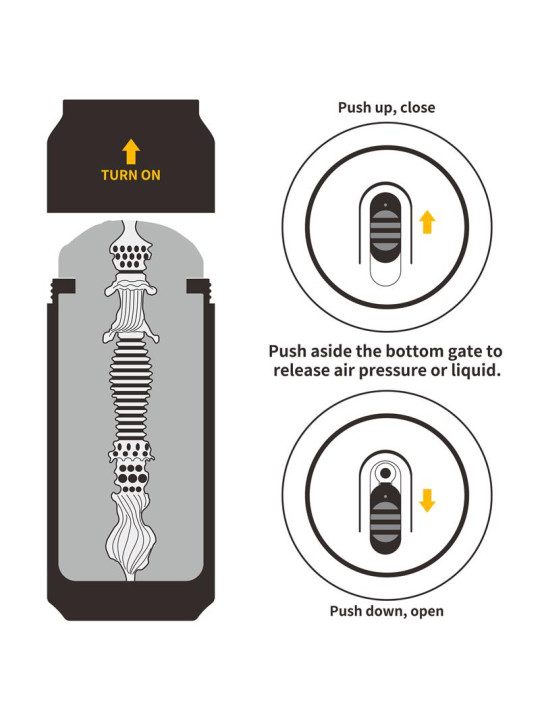 TURN ON

Push up, close

Push aside the bottom gate to release air pressure or liquid.

Push down, open