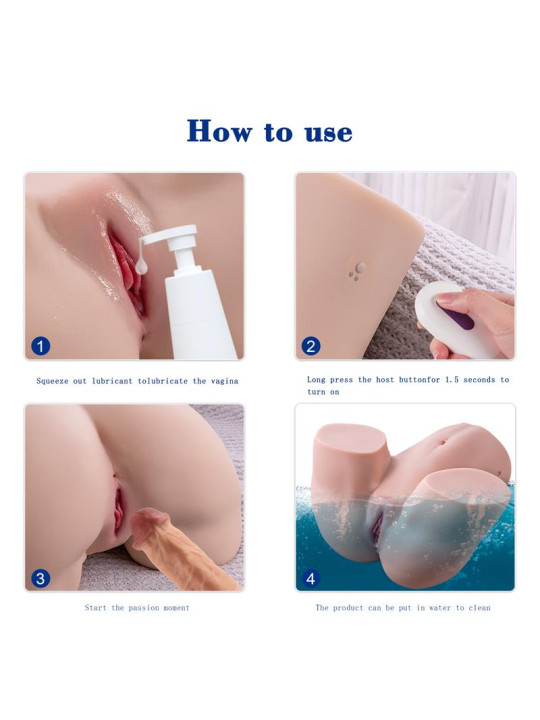 How to use

1

Squeeze out lubricant tolubricate the vagina

2

Long press the host buttonfor 1.5 seconds to turn on

3

Start the passion moment

4

The product can be put in water to clean